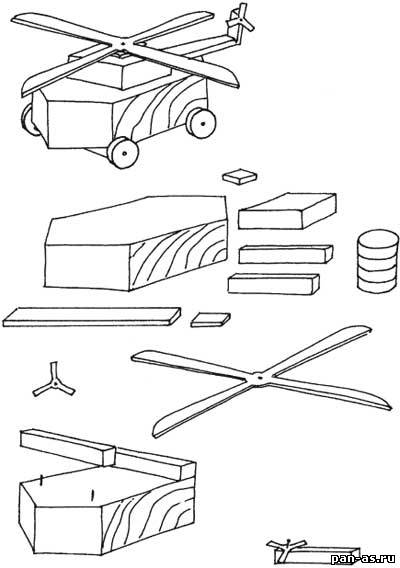 pan-as.ru